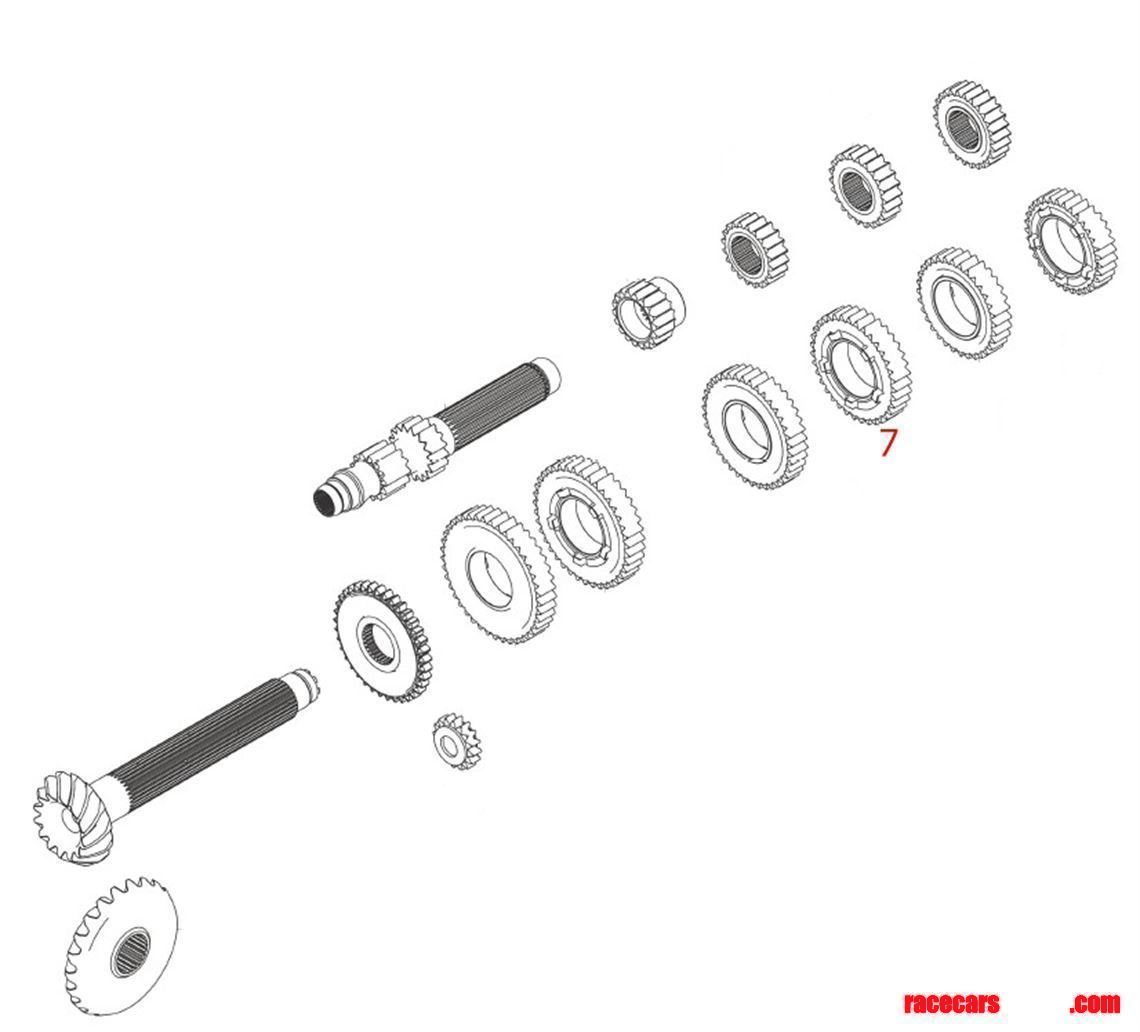 7

racecars .com