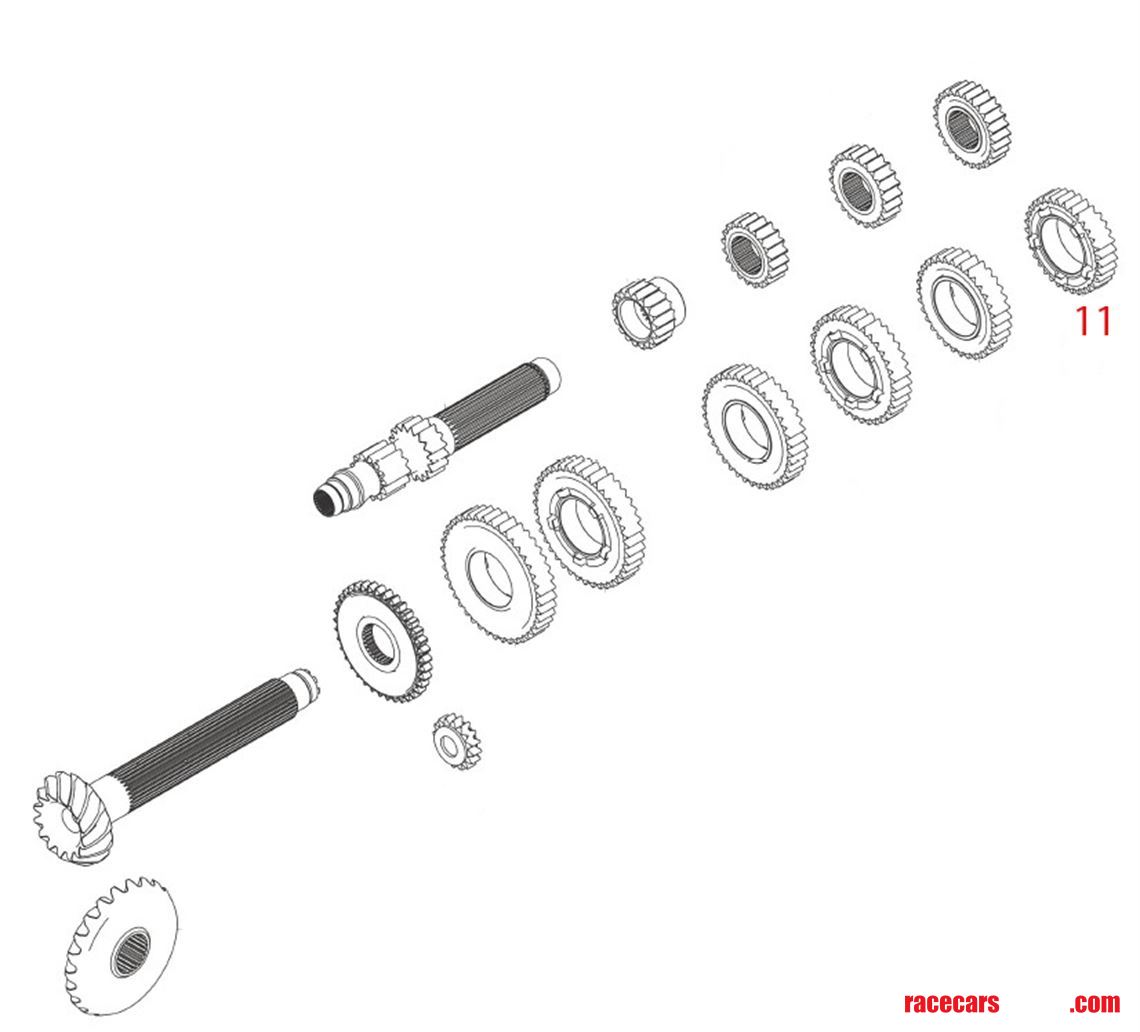 11

racecars .com