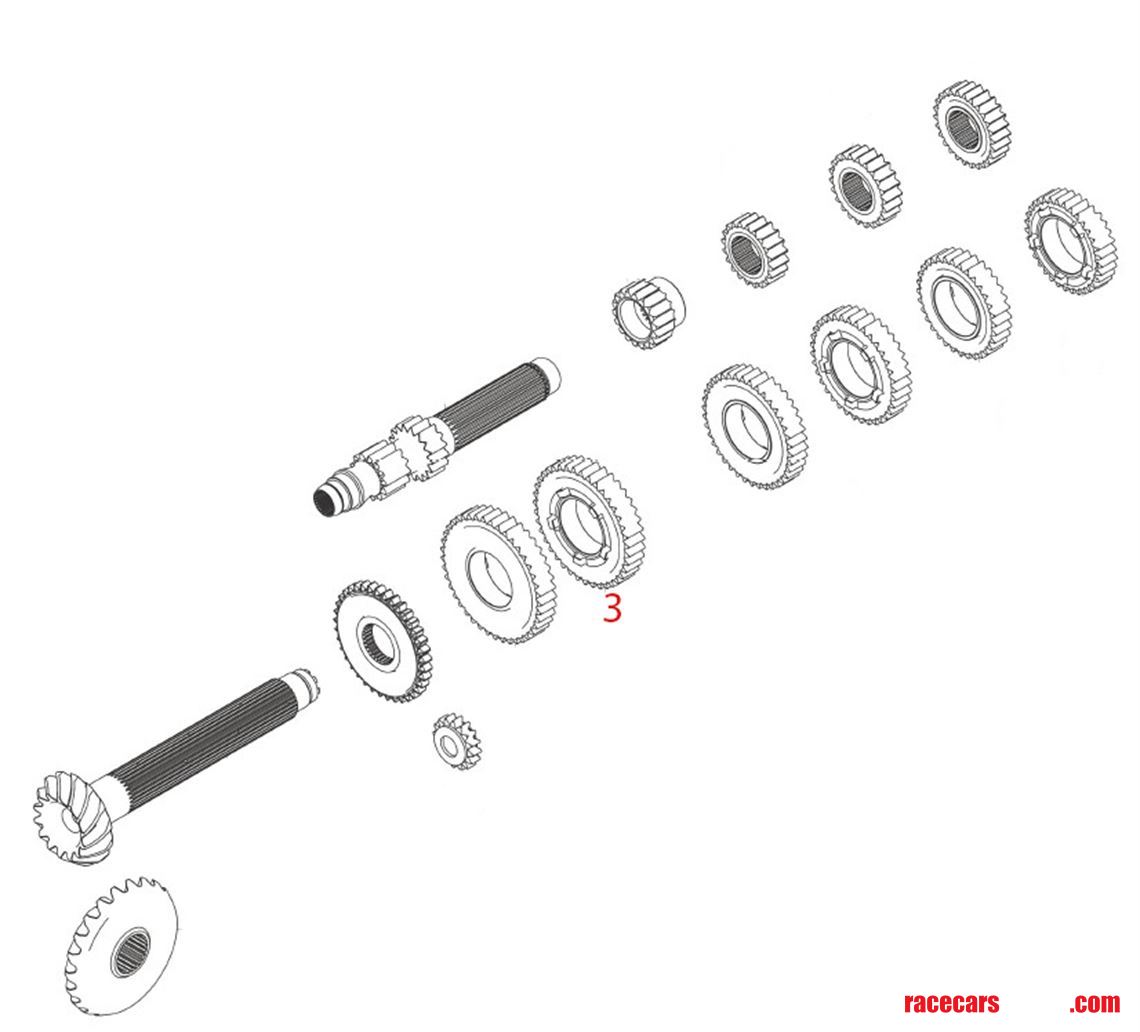 3

racecars .com