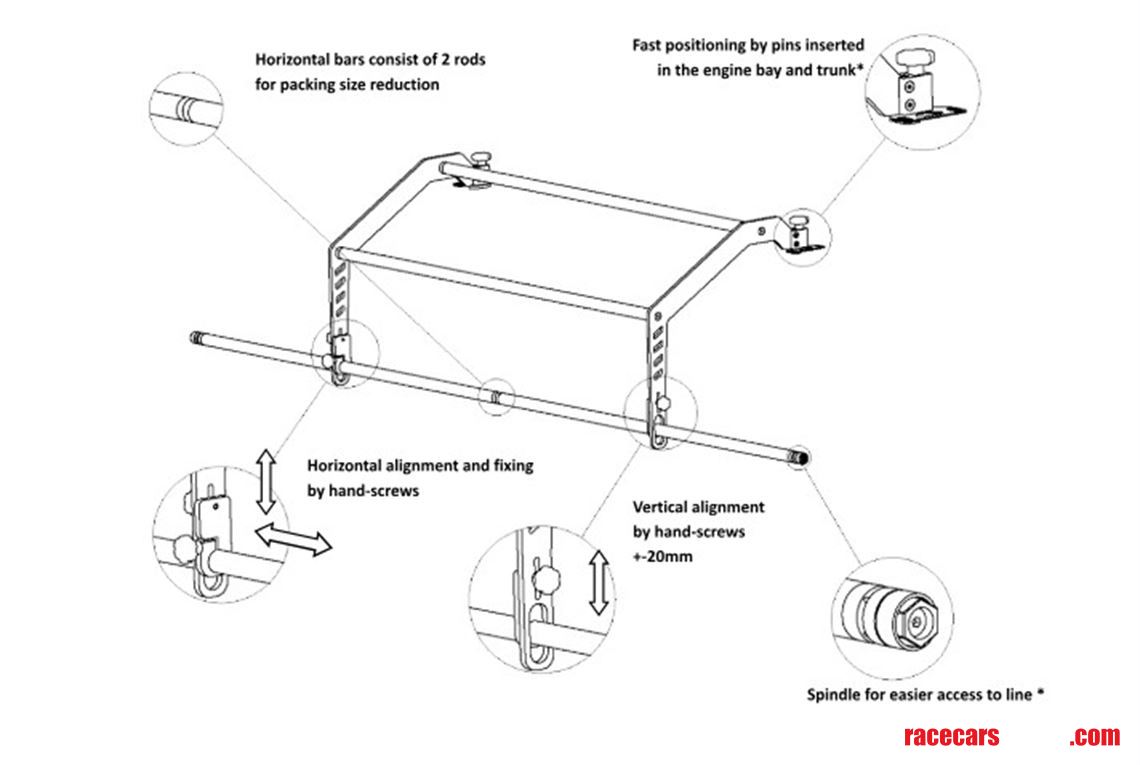 Horizontal bars consist of 2 rods for packing size reduction

Fast positioning by pins inserted in the engine bay and trunk*

Horizontal alignment and fixing by hand-screws

Vertical alignment by hand-screws +-20mm

Spindle for easier access to line *

racecars .com